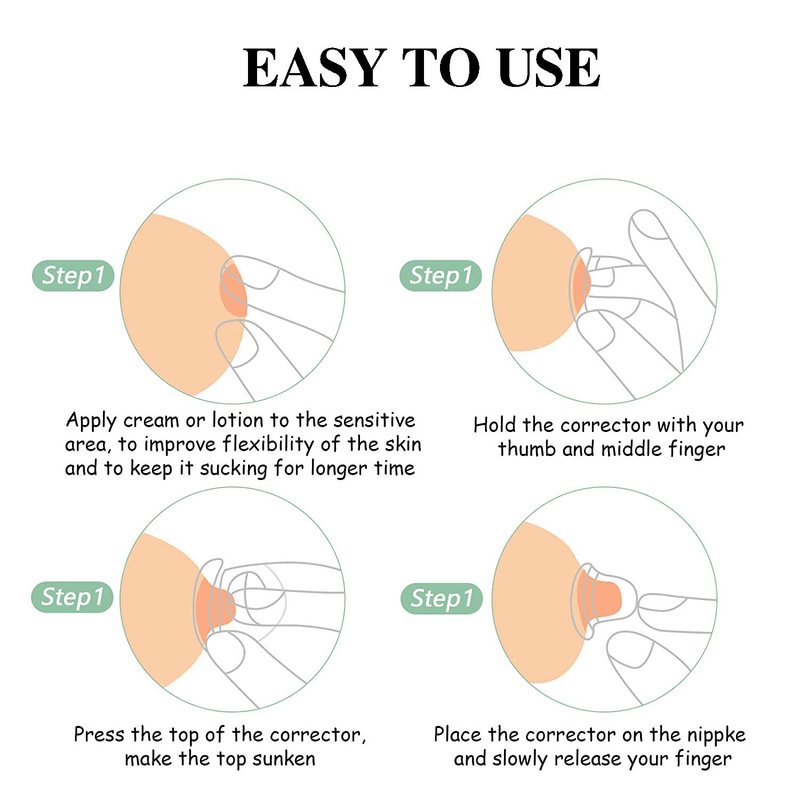 EASY TO USE

Step1

Apply cream or lotion to the sensitive area, to improve flexibility of the skin and to keep it sucking for longer time

Step1

Hold the corrector with your thumb and middle finger

Step1

Press the top of the corrector, make the top sunken

Step1

Place the corrector on the nippke and slowly release your finger