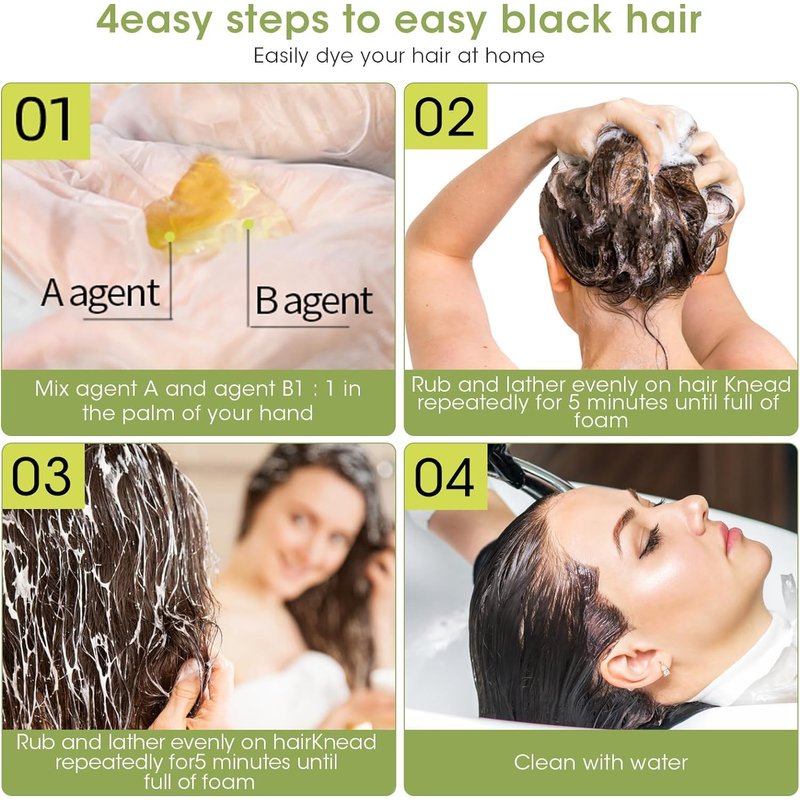 4easy steps to easy black hair
Easily dye your hair at home

01
A agent
B agent
Mix agent A and agent B1 : 1 in the palm of your hand

02
Rub and lather evenly on hair Knead repeatedly for 5 minutes until full of foam

03
Rub and lather evenly on hairKnead repeatedly for5 minutes until full of foam

04
Clean with water