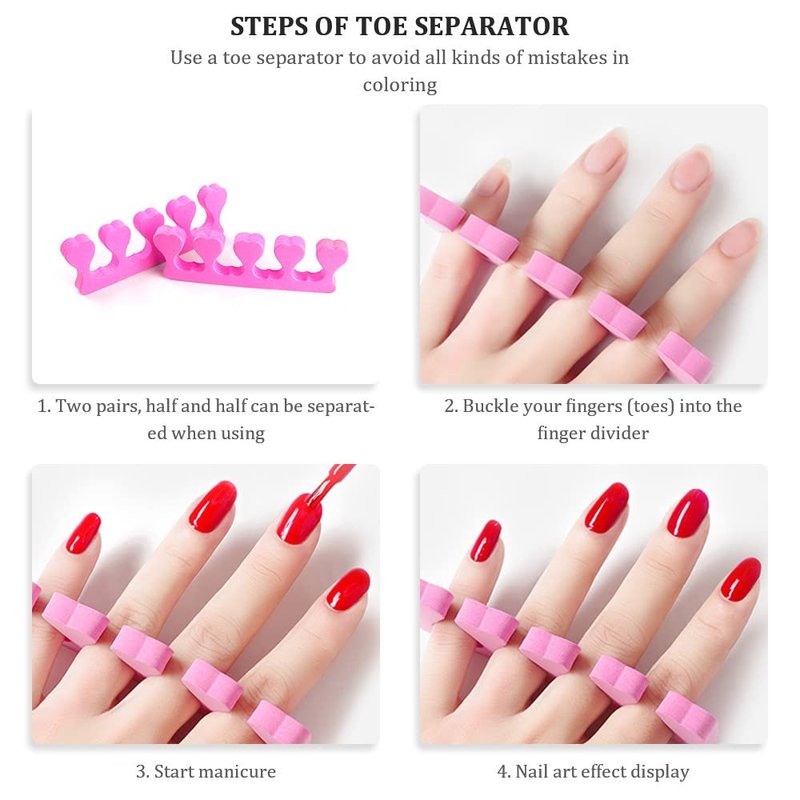 STEPS OF TOE SEPARATOR

Use a toe separator to avoid all kinds of mistakes in coloring

1. Two pairs, half and half can be separated when using

2. Buckle your fingers (toes) into the finger divider

3. Start manicure

4. Nail art effect display