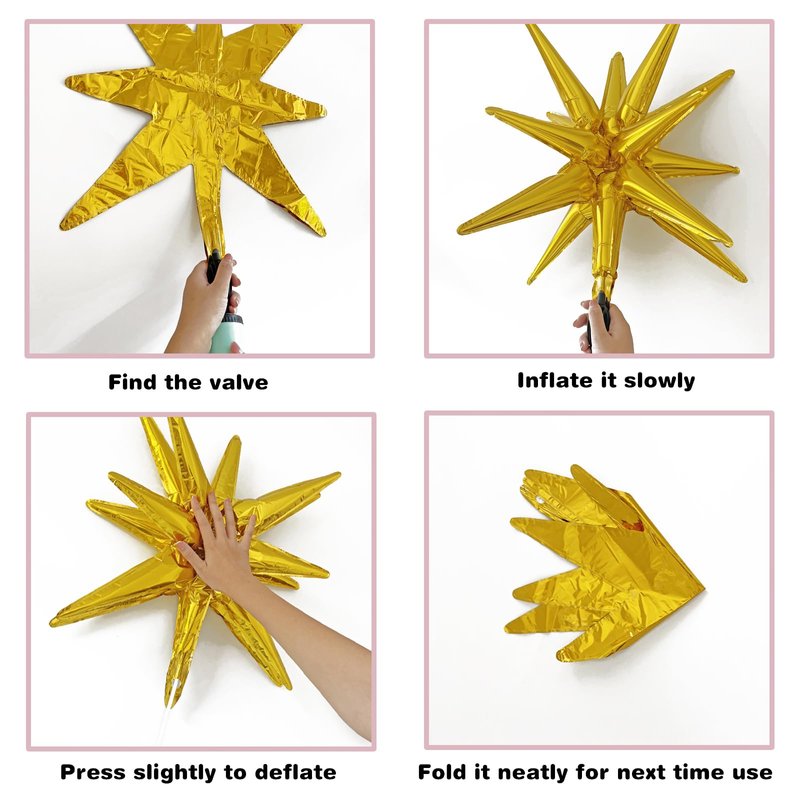 Find the valve

Inflate it slowly

Press slightly to deflate

Fold it neatly for next time use