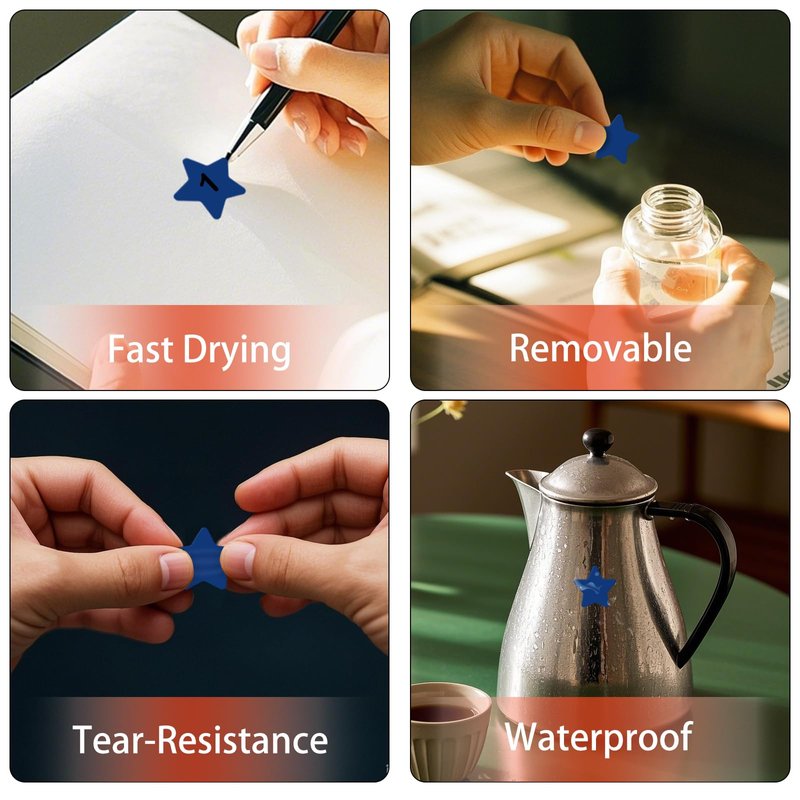 1

Fast Drying

Removable

Tear-Resistance

Waterproof