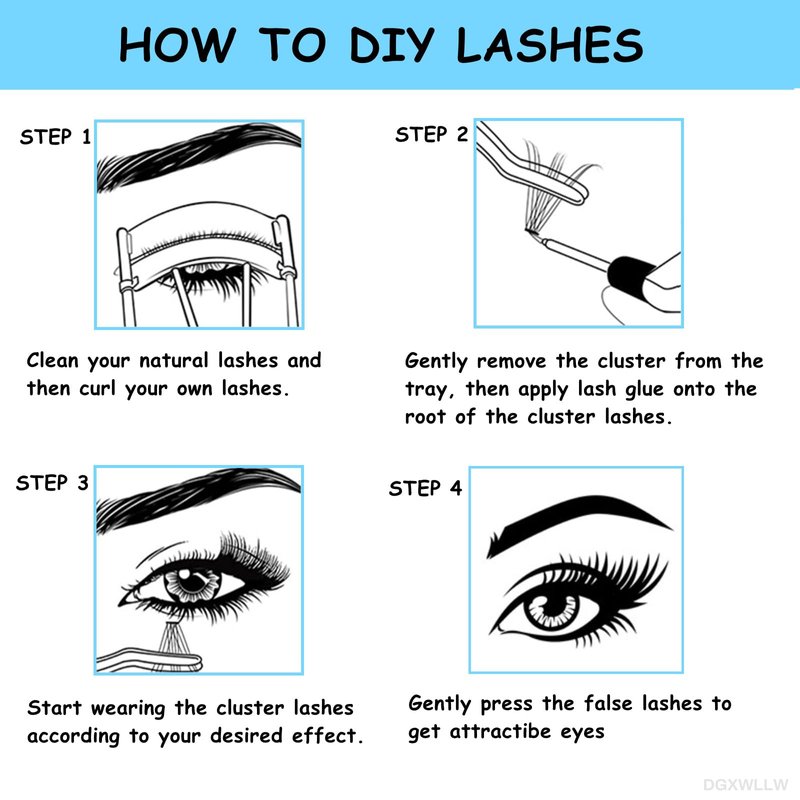 HOW TO DIY LASHES

STEP 1

Clean your natural lashes and then curl your own lashes.

STEP 2

Gently remove the cluster from the tray, then apply lash glue onto the root of the cluster lashes.

STEP 3

Start wearing the cluster lashes according to your desired effect.

STEP 4

Gently press the false lashes to get attractibe eyes

DGXWLLW