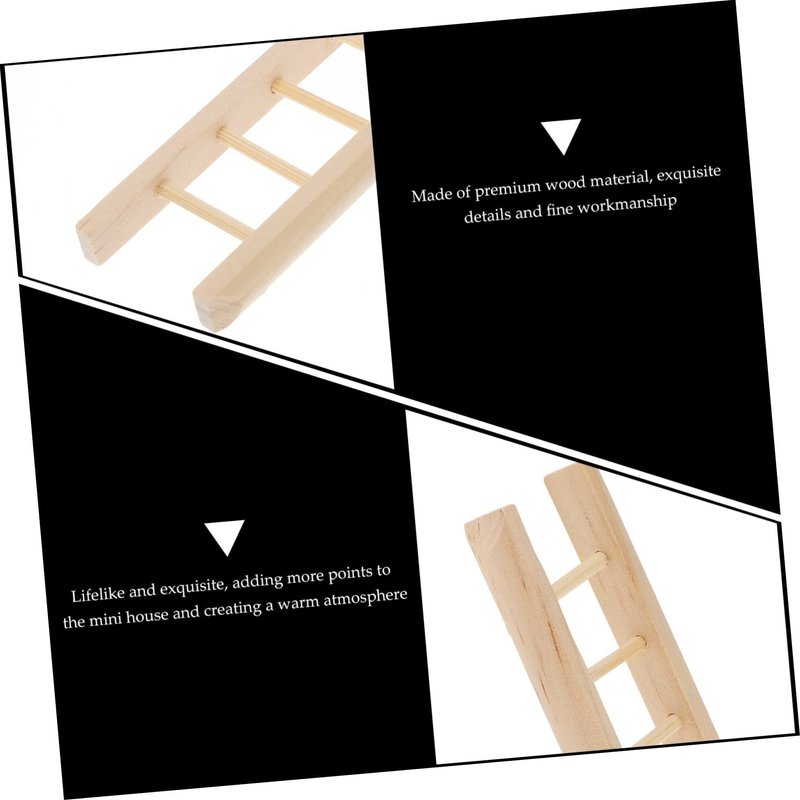 Made of premium wood material, exquisite details and fine workmanship

Lifelike and exquisite, adding more points to the mini house and creating a warm atmosphere