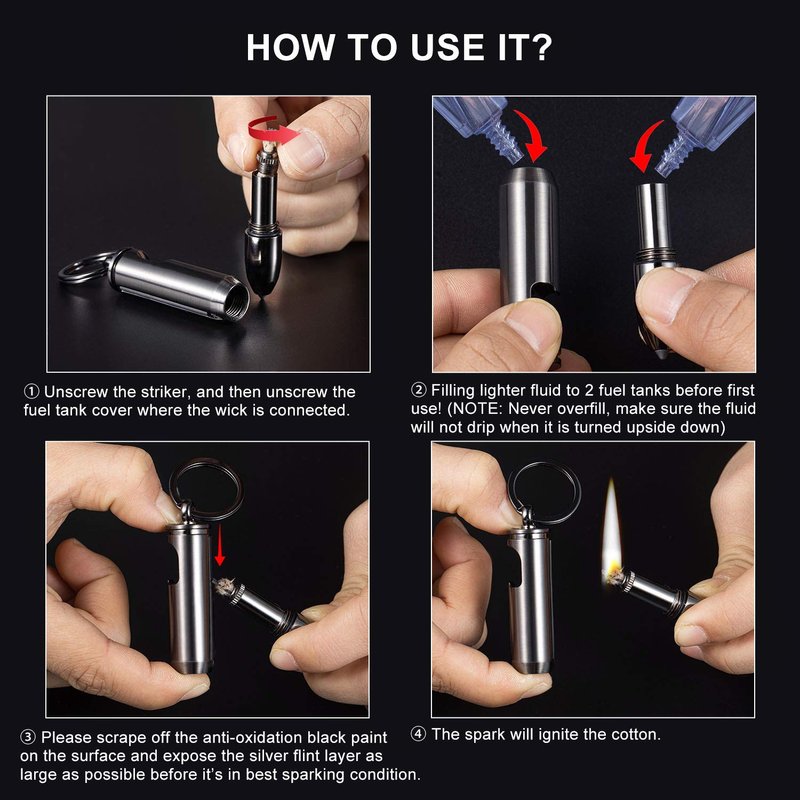 HOW TO USE IT?

① Unscrew the striker, and then unscrew the fuel tank cover where the wick is connected.

② Filling lighter fluid to 2 fuel tanks before first use! (NOTE: Never overfill, make sure the fluid will not drip when it is turned upside down)

③ Please scrape off the anti-oxidation black paint on the surface and expose the silver flint layer as large as possible before it's in best sparking condition.

④ The spark will ignite the cotton.