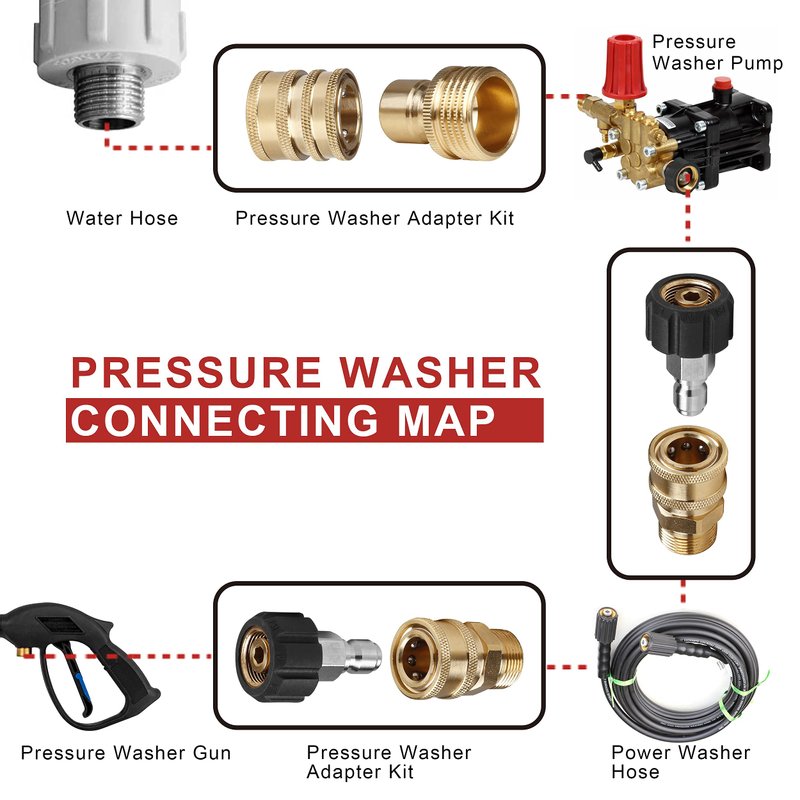 Pressure Washer Pump

Water Hose

Pressure Washer Adapter Kit

PRESSURE WASHER
CONNECTING MAP

Pressure Washer Gun

Pressure Washer Adapter Kit

Power Washer Hose