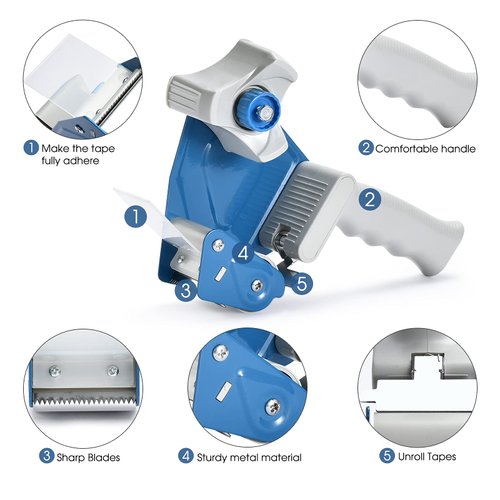 1 Make the tape fully adhere

2 Comfortable handle

1

2

4

3

5

3 Sharp Blades

4 Sturdy metal material

5 Unroll Tapes