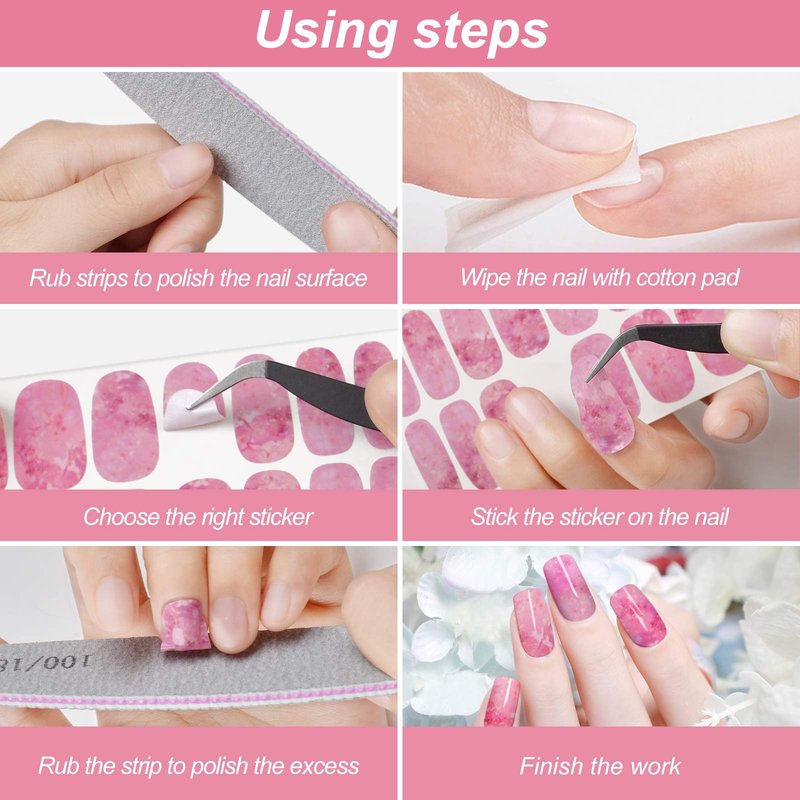 Using steps

Rub strips to polish the nail surface

Wipe the nail with cotton pad

Choose the right sticker

Stick the sticker on the nail

100/18

Rub the strip to polish the excess

Finish the work