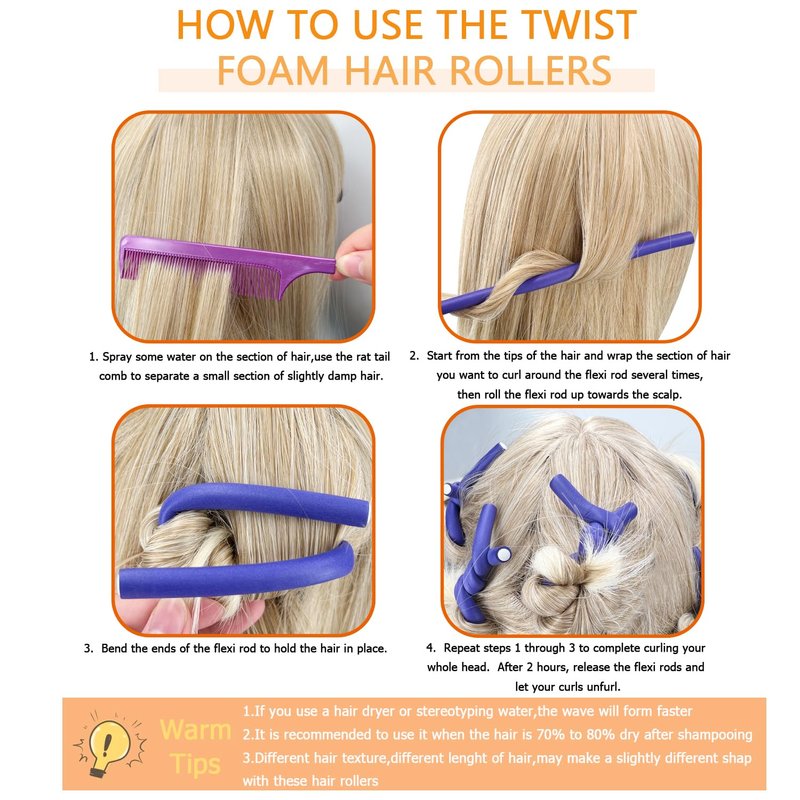 HOW TO USE THE TWIST
FOAM HAIR ROLLERS

1. Spray some water on the section of hair,use the rat tail comb to separate a small section of slightly damp hair.

2. Start from the tips of the hair and wrap the section of hair you want to curl around the flexi rod several times, then roll the flexi rod up towards the scalp.

3. Bend the ends of the flexi rod to hold the hair in place.

4. Repeat steps 1 through 3 to complete curling your whole head. After 2 hours, release the flexi rods and let your curls unfurl.

Warm Tips

1.If you use a hair dryer or stereotyping water,the wave will form faster
2.It is recommended to use it when the hair is 70% to 80% dry after shampooing
3.Different hair texture,different lenght of hair,may make a slightly different shap with these hair rollers