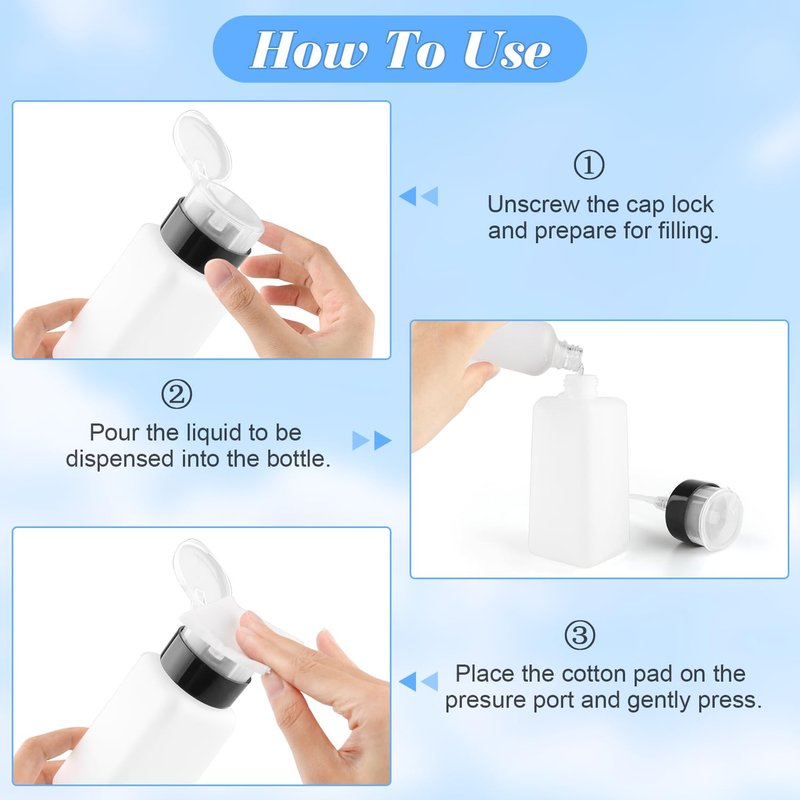 How To Use

①
Unscrew the cap lock and prepare for filling.

②
Pour the liquid to be dispensed into the bottle.

③
Place the cotton pad on the presure port and gently press.