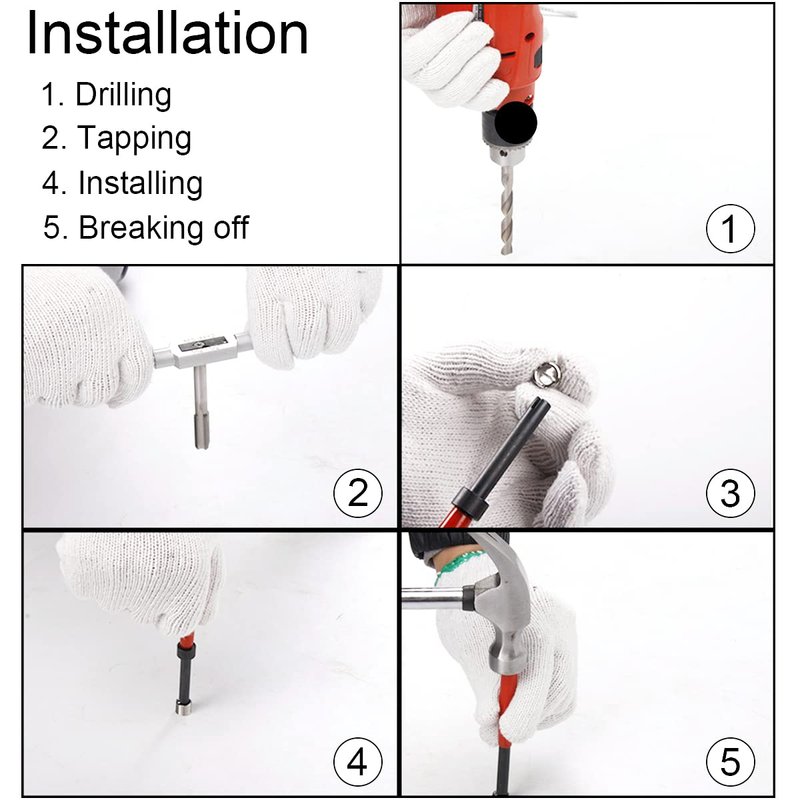 Installation

1. Drilling
2. Tapping
4. Installing
5. Breaking off

1

2

3

4

5