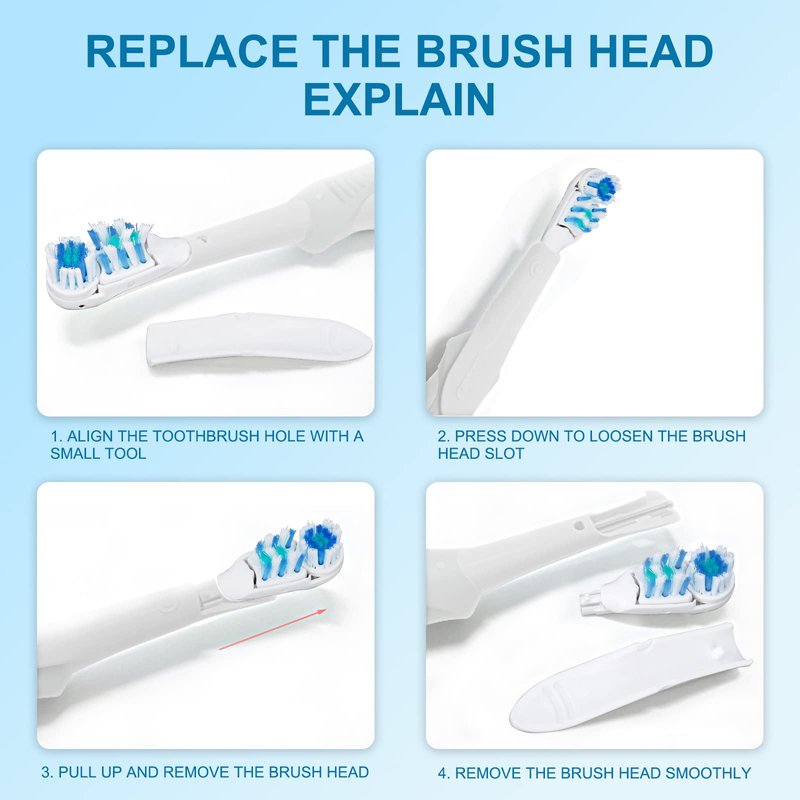 REPLACE THE BRUSH HEAD EXPLAIN

1. ALIGN THE TOOTHBRUSH HOLE WITH A SMALL TOOL

2. PRESS DOWN TO LOOSEN THE BRUSH HEAD SLOT

3. PULL UP AND REMOVE THE BRUSH HEAD

4. REMOVE THE BRUSH HEAD SMOOTHLY