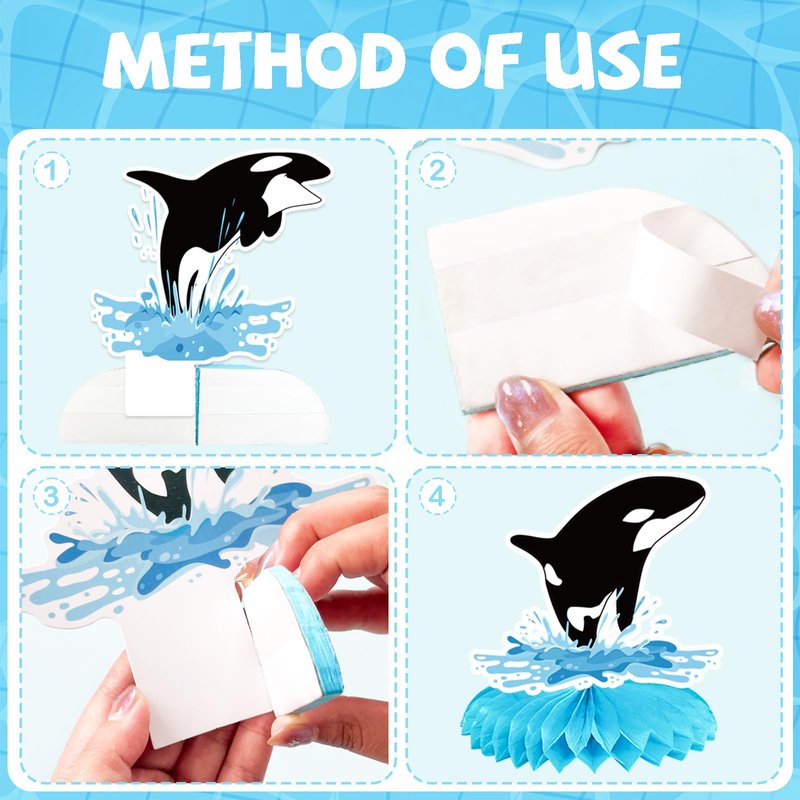 METHOD OF USE

1

2

3

4