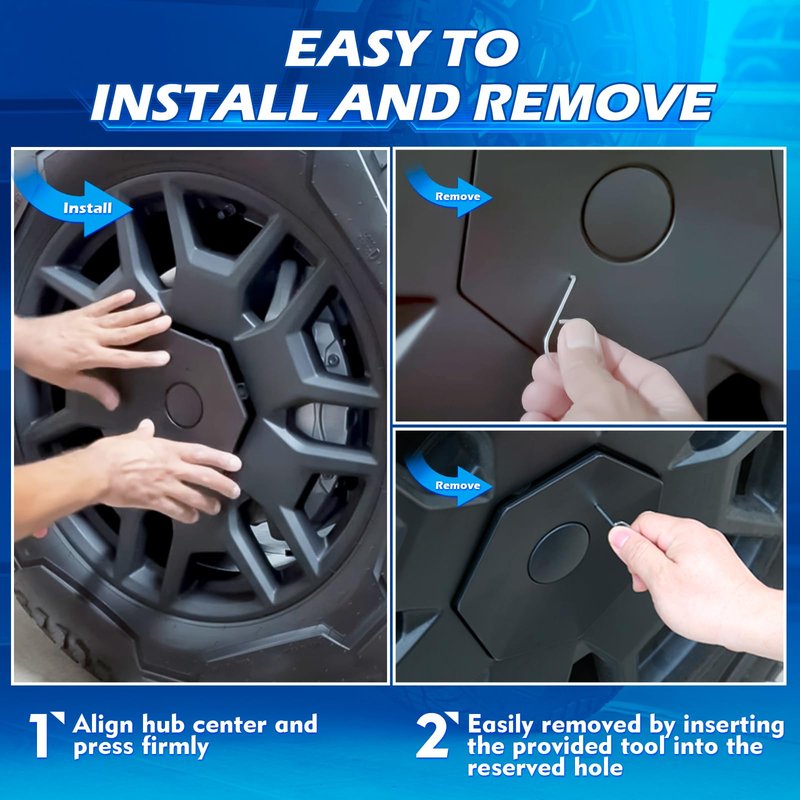 EASY TO
INSTALL AND REMOVE

Install

Remove

Remove

1 Align hub center and press firmly

2 Easily removed by inserting the provided tool into the reserved hole