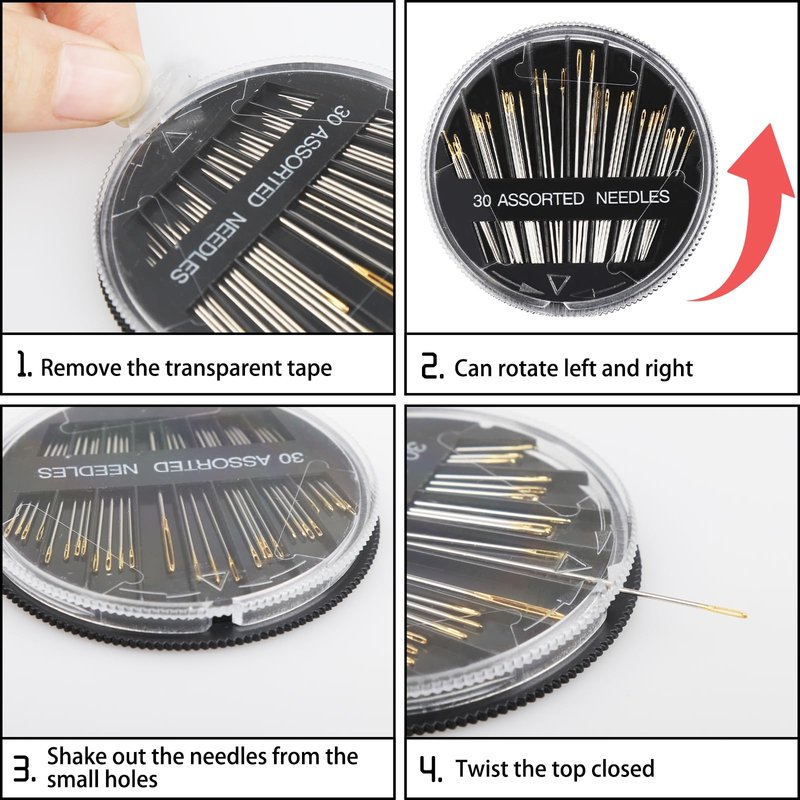 30 ASSORTED NEEDLES

1. Remove the transparent tape

30 ASSORTED NEEDLES

2. Can rotate left and right

30 ASSORTED NEEDLES

3. Shake out the needles from the small holes

4. Twist the top closed