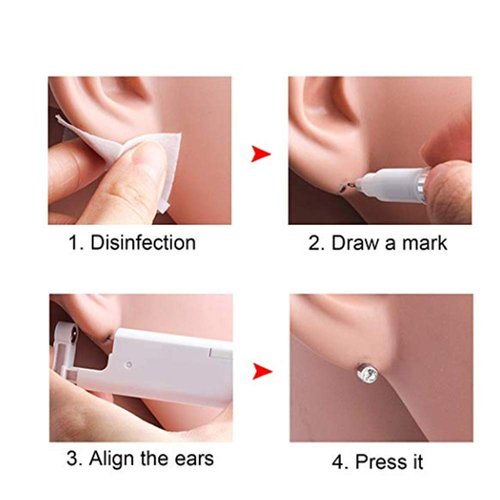 1. Disinfection

2. Draw a mark

3. Align the ears

4. Press it