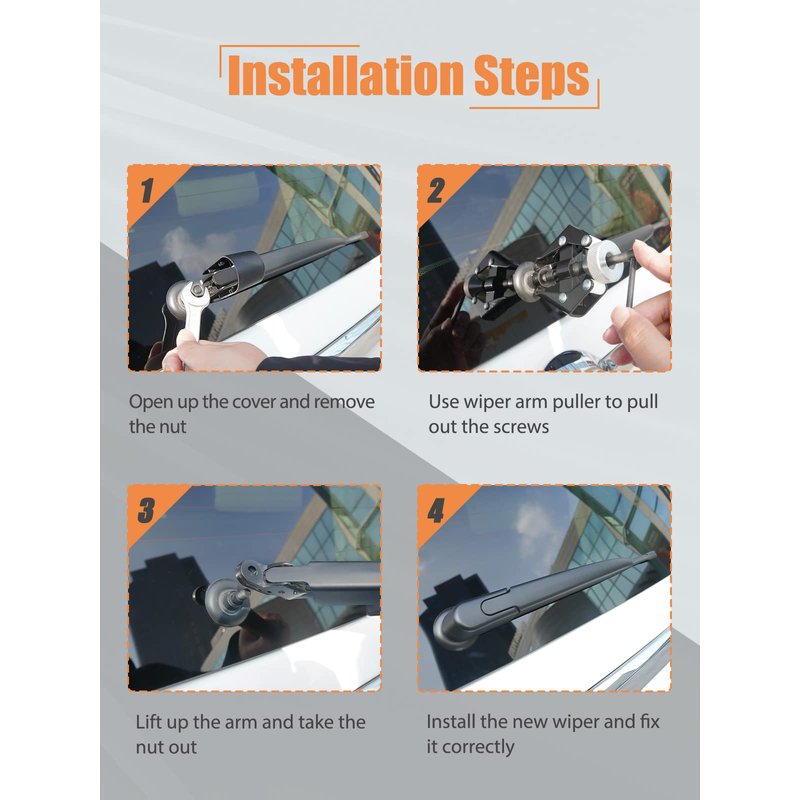 Installation Steps

1

Open up the cover and remove the nut

2

Use wiper arm puller to pull out the screws

3

Lift up the arm and take the nut out

4

Install the new wiper and fix it correctly