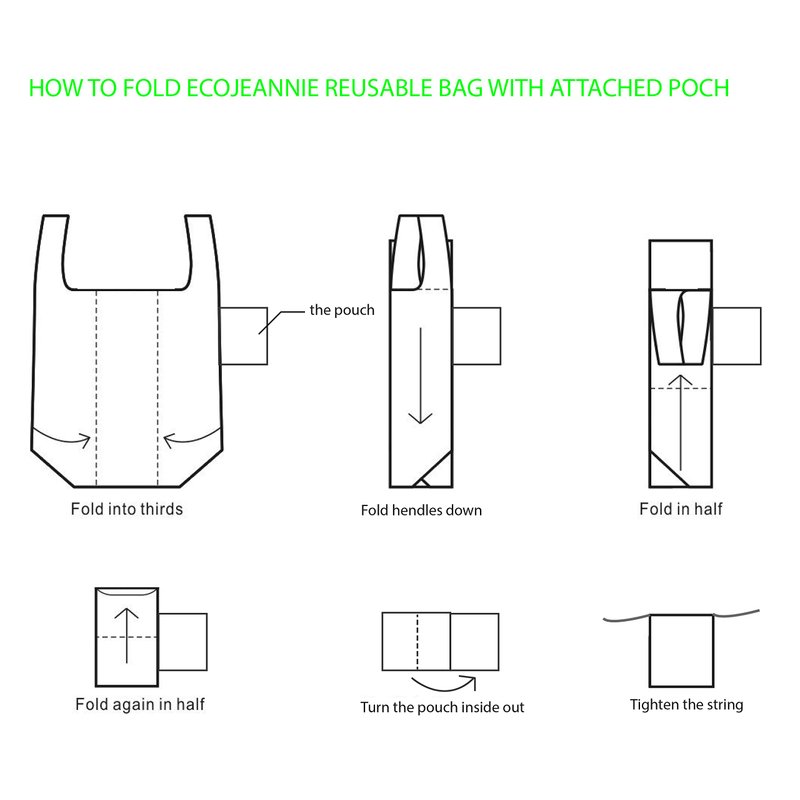 HOW TO FOLD ECOJEANNIE REUSABLE BAG WITH ATTACHED POCH

the pouch

Fold into thirds

Fold hendles down

Fold in half

Fold again in half

Turn the pouch inside out

Tighten the string