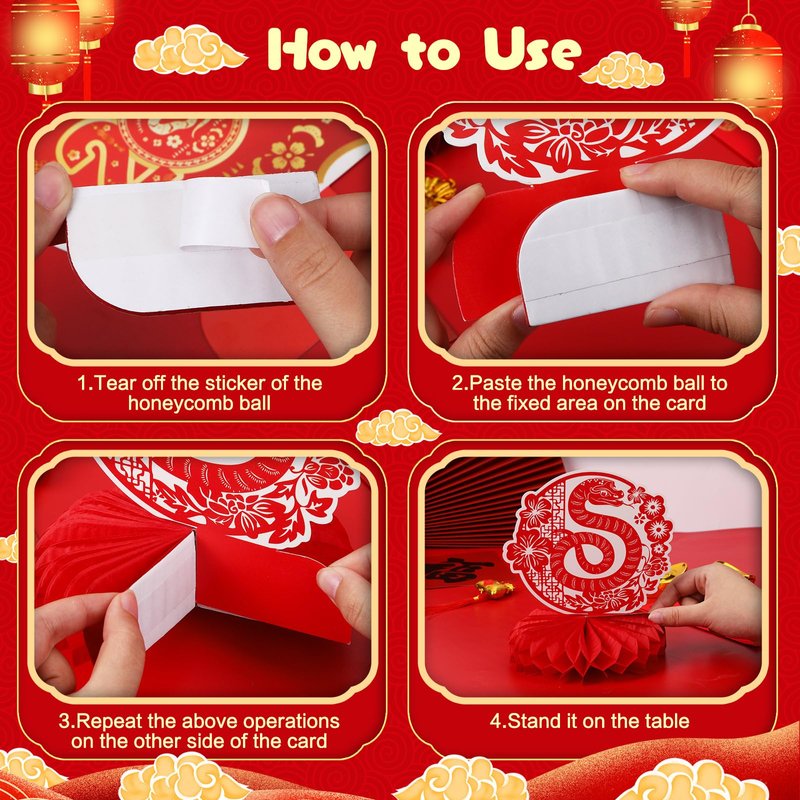 How to Use

1.Tear off the sticker of the honeycomb ball

2.Paste the honeycomb ball to the fixed area on the card

3.Repeat the above operations on the other side of the card

4.Stand it on the table