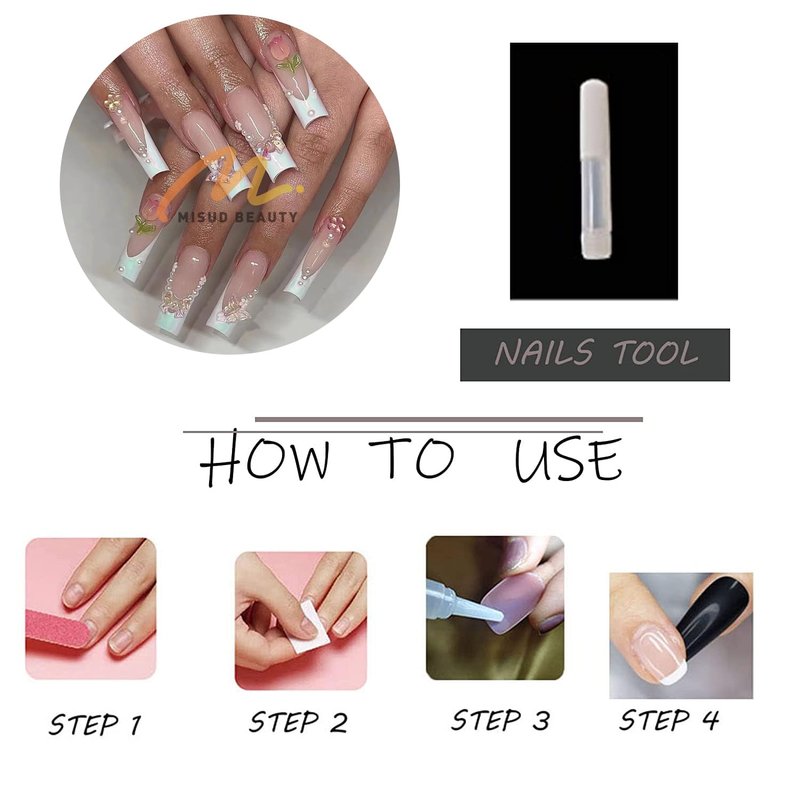 MISUD BEAUTY

NAILS TOOL

HOW TO USE

STEP 1

STEP 2

STEP 3

STEP 4