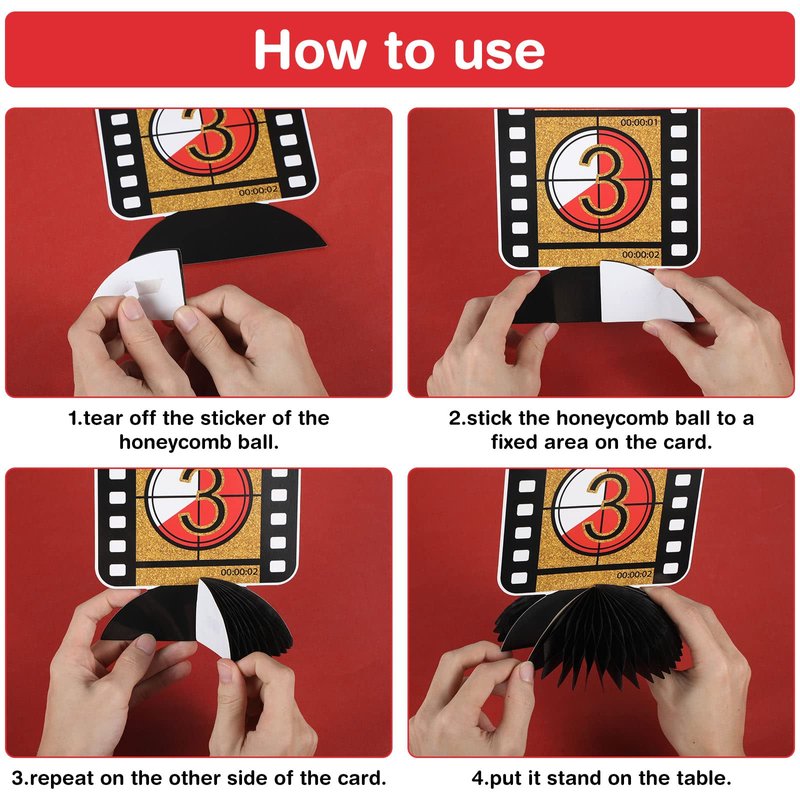 How to use

3

00:00:02

1.tear off the sticker of the honeycomb ball.

00:00:01

3

00:00:02

2.stick the honeycomb ball to a fixed area on the card.

3

00:00:02

3.repeat on the other side of the card.

3

00:00:02

4.put it stand on the table.