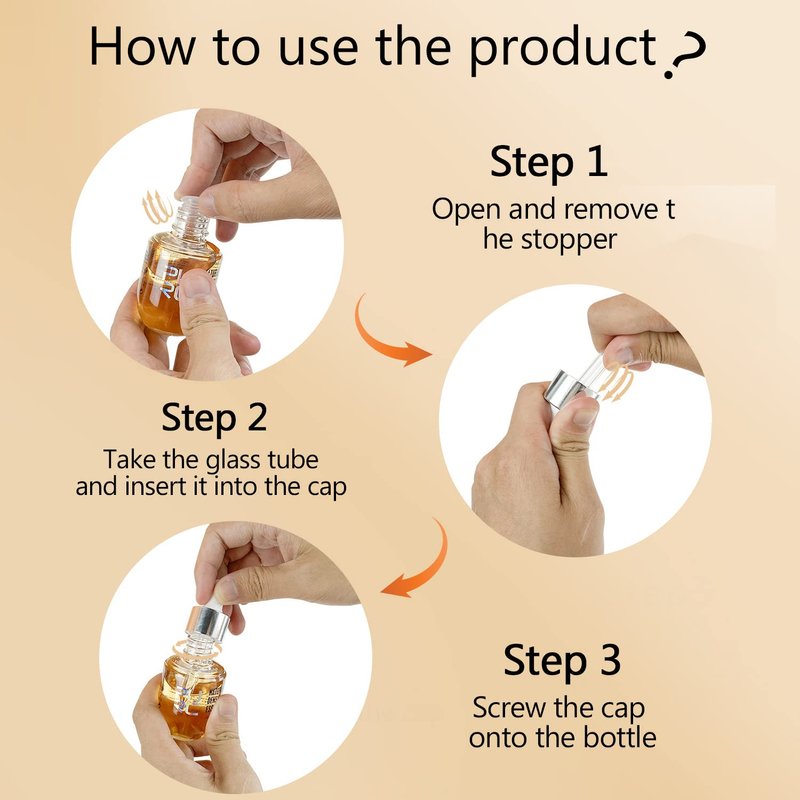 How to use the product ?

Step 1
Open and remove t he stopper

Step 2
Take the glass tube and insert it into the cap

Step 3
Screw the cap onto the bottle