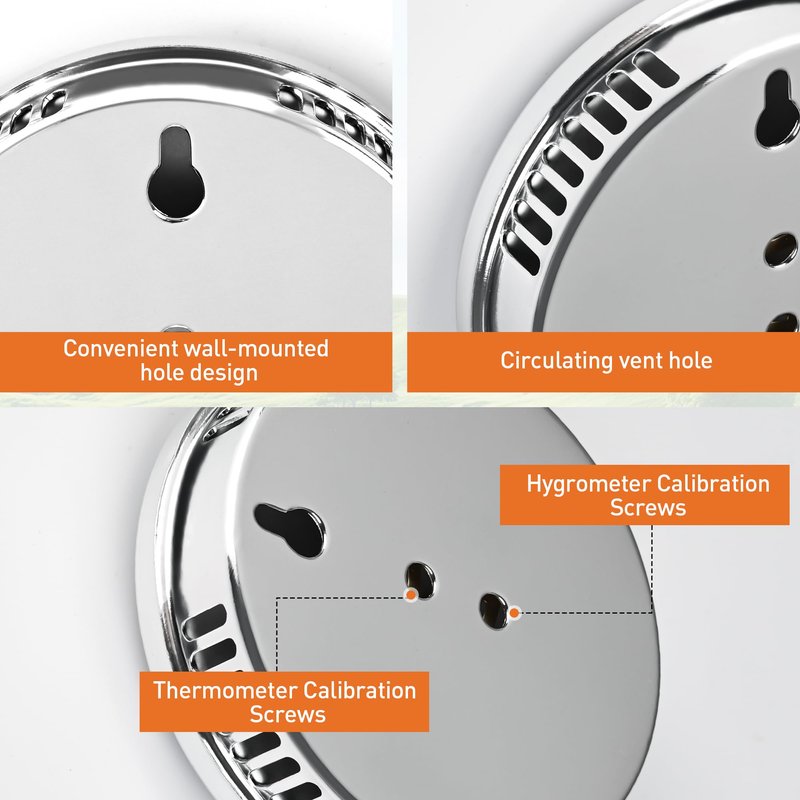 Convenient wall-mounted hole design

Circulating vent hole

Hygrometer Calibration Screws

Thermometer Calibration Screws