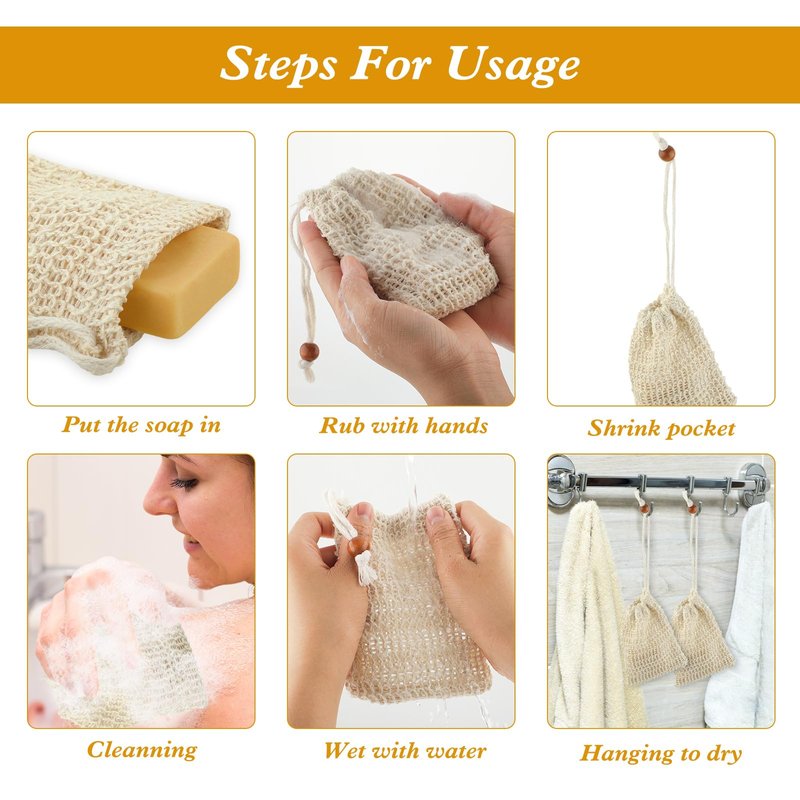 Steps For Usage

Put the soap in

Rub with hands

Shrink pocket

Cleanning

Wet with water

Hanging to dry