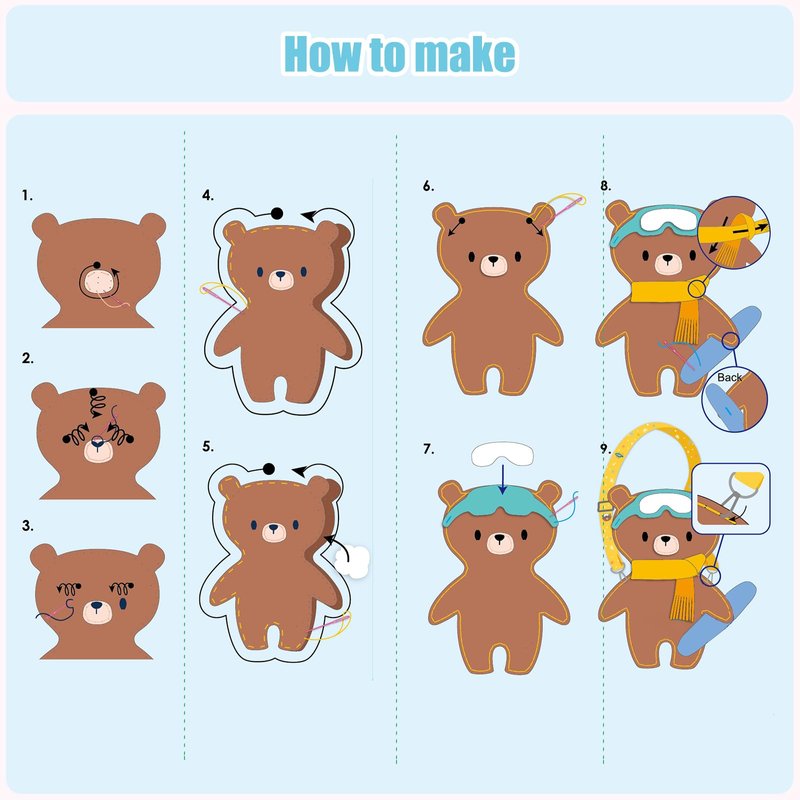 How to make

1.

2.

3.

4.

5.

6.

7.

8.

Back

9.