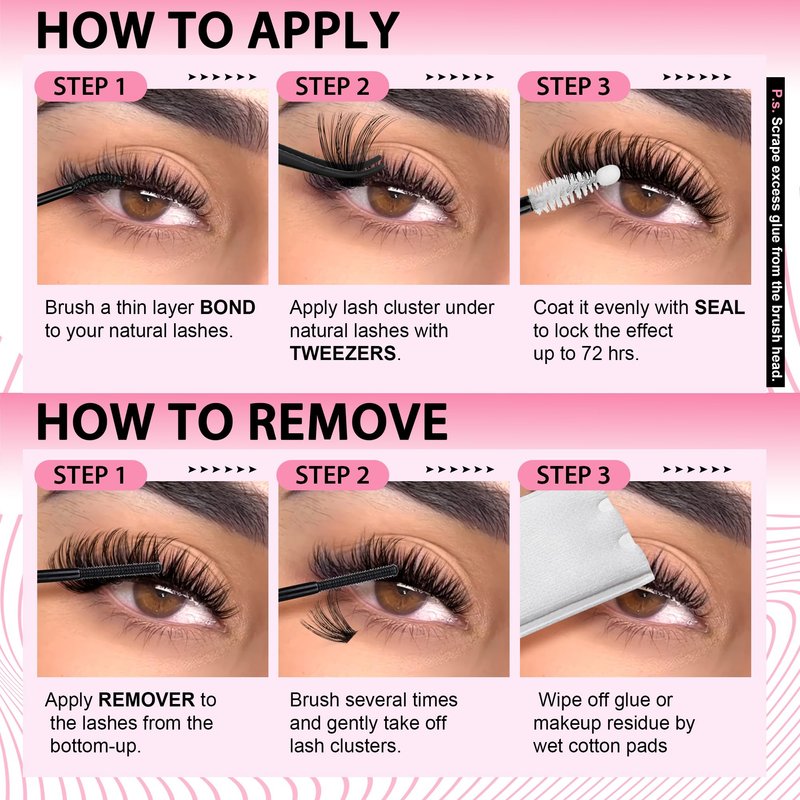 HOW TO APPLY

STEP 1

Brush a thin layer BOND to your natural lashes.

STEP 2

Apply lash cluster under natural lashes with TWEEZERS.

STEP 3

Coat it evenly with SEAL to lock the effect up to 72 hrs.

P.s. Scrape excess glue from the brush head.

HOW TO REMOVE

STEP 1

Apply REMOVER to the lashes from the bottom-up.

STEP 2

Brush several times and gently take off lash clusters.

STEP 3

Wipe off glue or makeup residue by wet cotton pads