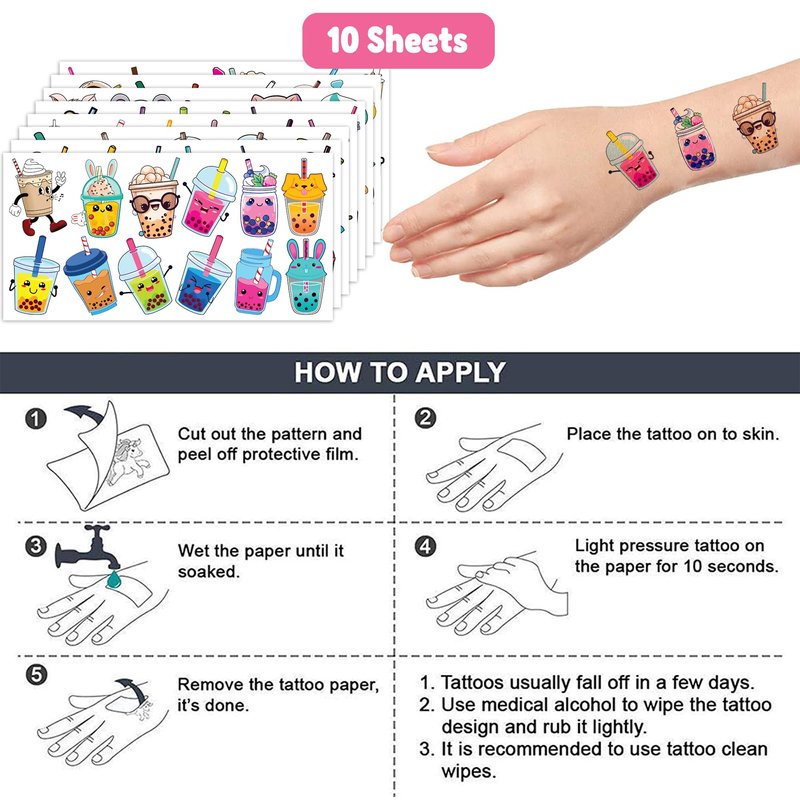 10 Sheets

HOW TO APPLY

1 Cut out the pattern and peel off protective film.

2 Place the tattoo on to skin.

3 Wet the paper until it soaked.

4 Light pressure tattoo on the paper for 10 seconds.

5 Remove the tattoo paper, it's done.

1. Tattoos usually fall off in a few days.
2. Use medical alcohol to wipe the tattoo design and rub it lightly.
3. It is recommended to use tattoo clean wipes.