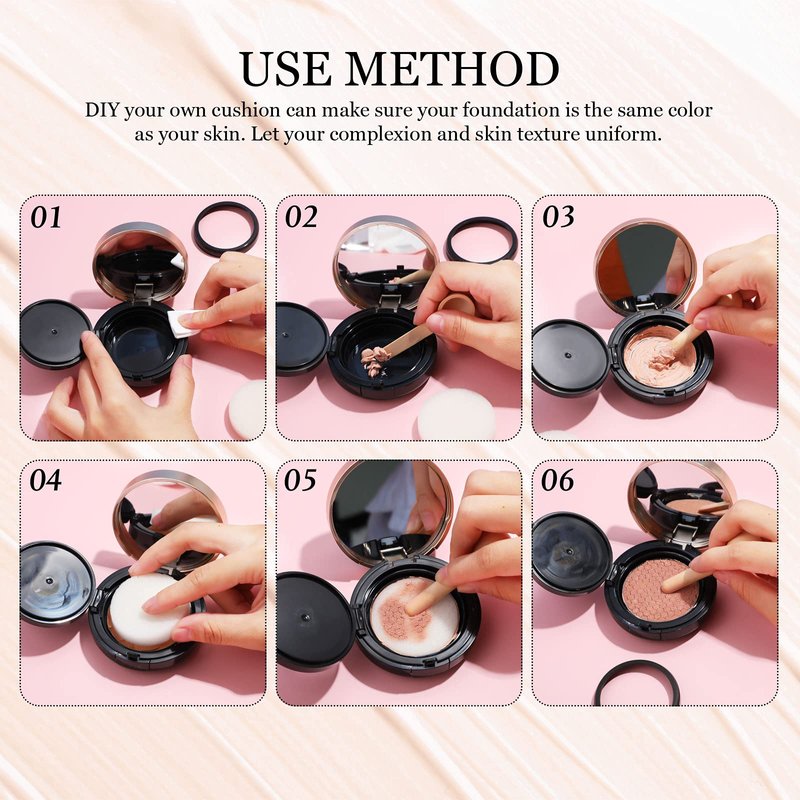 USE METHOD

DIY your own cushion can make sure your foundation is the same color as your skin. Let your complexion and skin texture uniform.

01

02

03

04

05

06