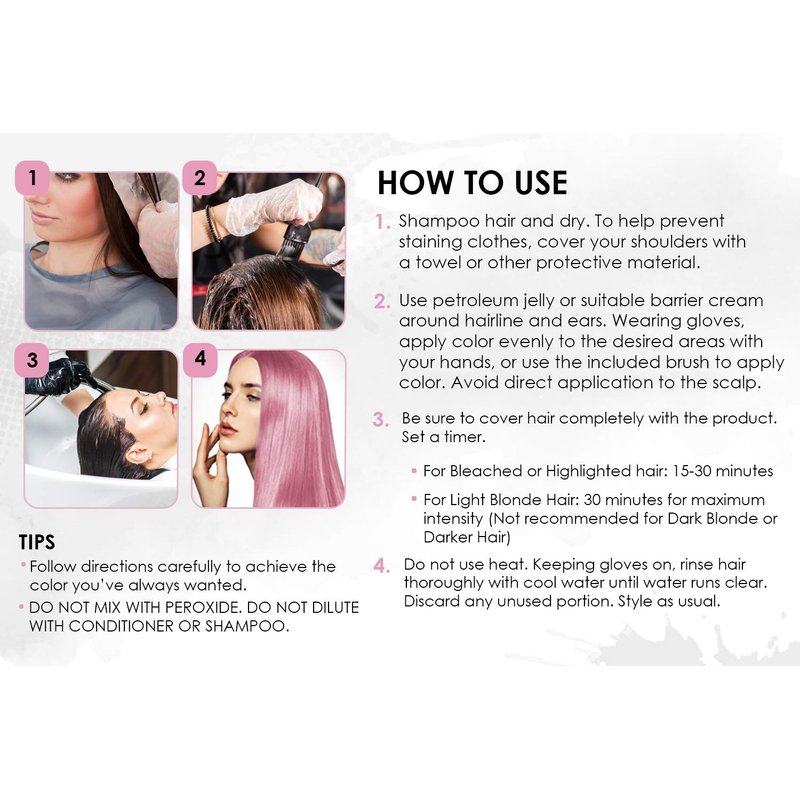 1

2

3

4

TIPS

• Follow directions carefully to achieve the color you've always wanted.

• DO NOT MIX WITH PEROXIDE. DO NOT DILUTE WITH CONDITIONER OR SHAMPOO.

HOW TO USE

1. Shampoo hair and dry. To help prevent staining clothes, cover your shoulders with a towel or other protective material.

2. Use petroleum jelly or suitable barrier cream around hairline and ears. Wearing gloves, apply color evenly to the desired areas with your hands, or use the included brush to apply color. Avoid direct application to the scalp.

3. Be sure to cover hair completely with the product. Set a timer.

• For Bleached or Highlighted hair: 15-30 minutes

• For Light Blonde Hair: 30 minutes for maximum intensity (Not recommended for Dark Blonde or Darker Hair)

4. Do not use heat. Keeping gloves on, rinse hair thoroughly with cool water until water runs clear. Discard any unused portion. Style as usual.