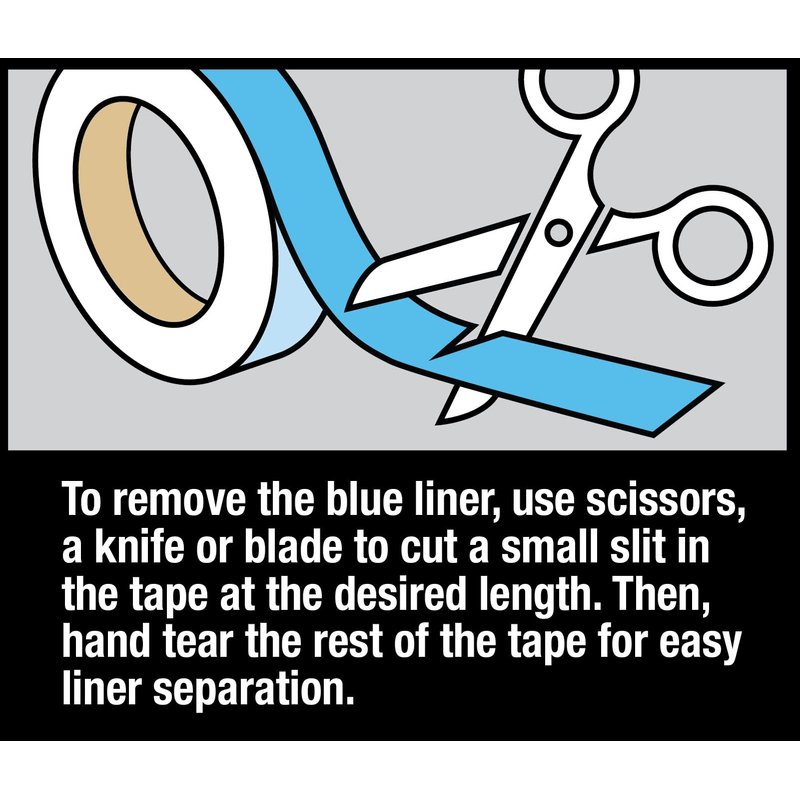 To remove the blue liner, use scissors, a knife or blade to cut a small slit in the tape at the desired length. Then, hand tear the rest of the tape for easy liner separation.