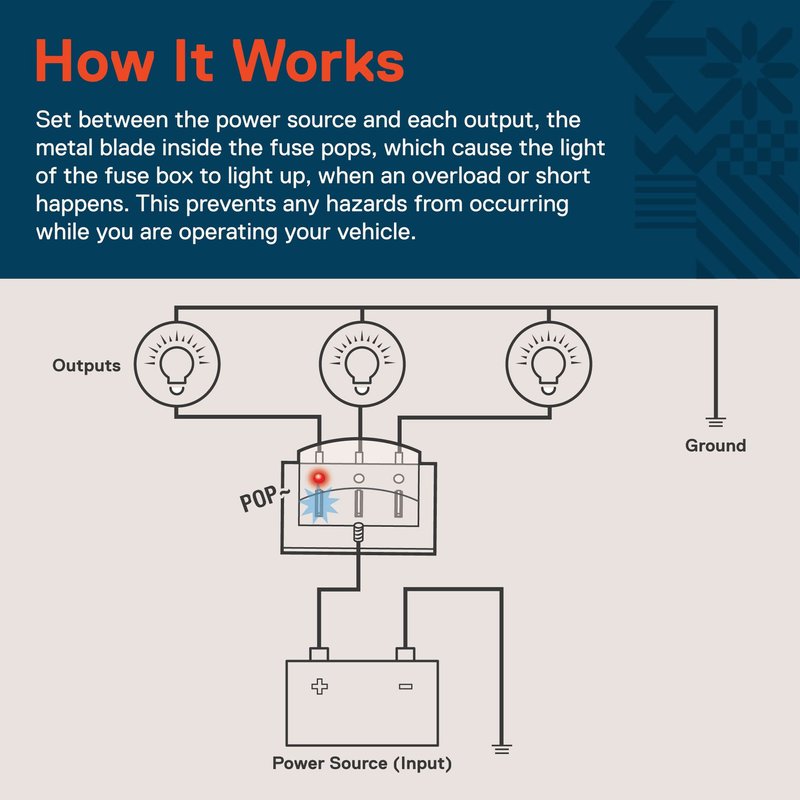 How It Works

Set between the power source and each output, the metal blade inside the fuse pops, which cause the light of the fuse box to light up, when an overload or short happens. This prevents any hazards from occurring while you are operating your vehicle.

Outputs

Ground

POP~

+

−

Power Source (Input)