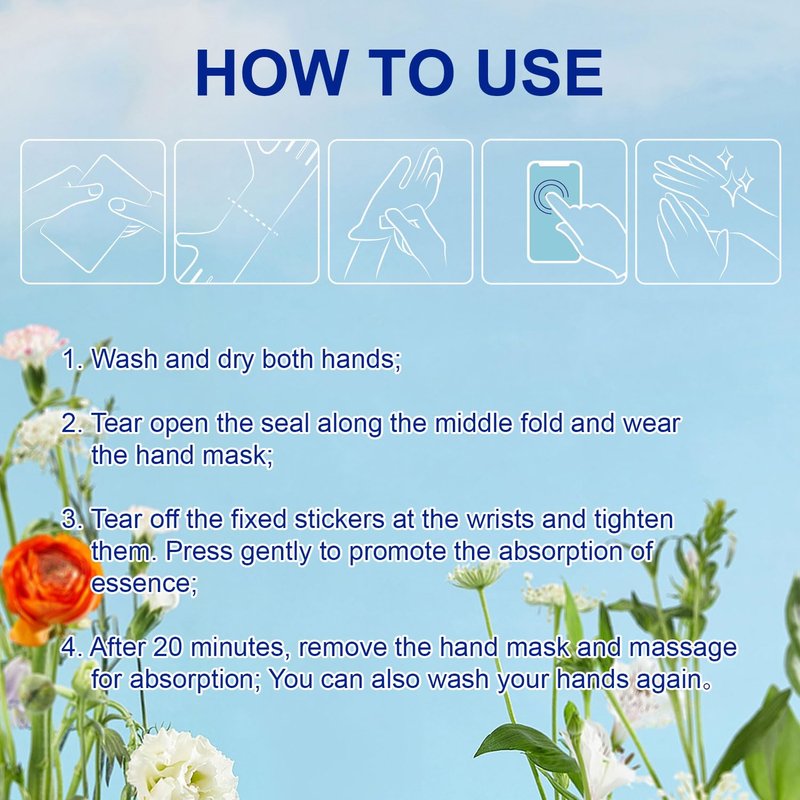 HOW TO USE

1. Wash and dry both hands;

2. Tear open the seal along the middle fold and wear the hand mask;

3. Tear off the fixed stickers at the wrists and tighten them. Press gently to promote the absorption of essence;

4. After 20 minutes, remove the hand mask and massage for absorption; You can also wash your hands again。