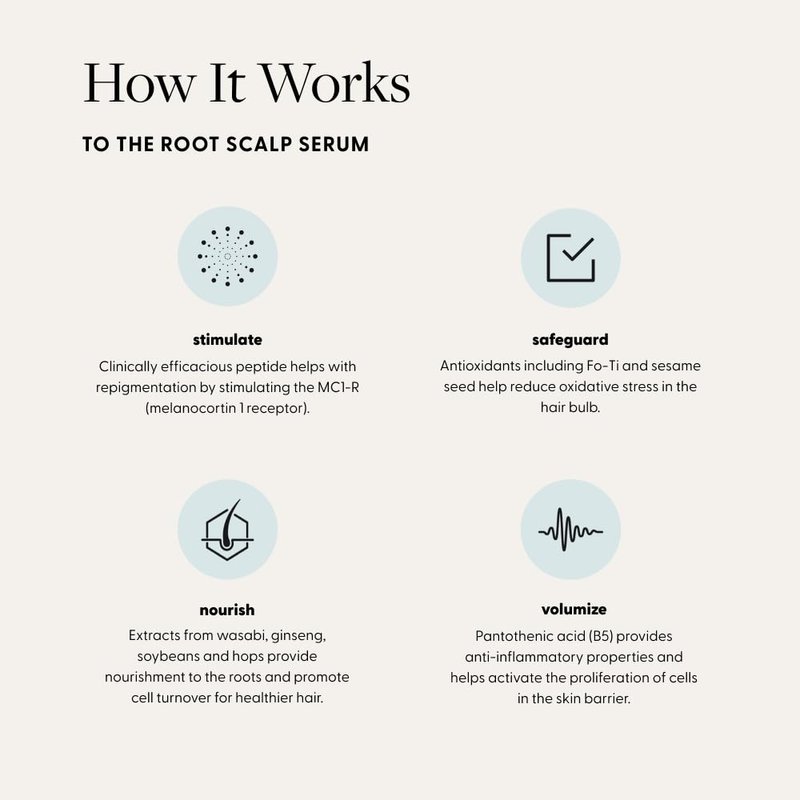 How It Works

TO THE ROOT SCALP SERUM

stimulate

Clinically efficacious peptide helps with repigmentation by stimulating the MC1-R (melanocortin 1 receptor).

safeguard

Antioxidants including Fo-Ti and sesame seed help reduce oxidative stress in the hair bulb.

nourish

Extracts from wasabi, ginseng, soybeans and hops provide nourishment to the roots and promote cell turnover for healthier hair.

volumize

Pantothenic acid (B5) provides anti-inflammatory properties and helps activate the proliferation of cells in the skin barrier.