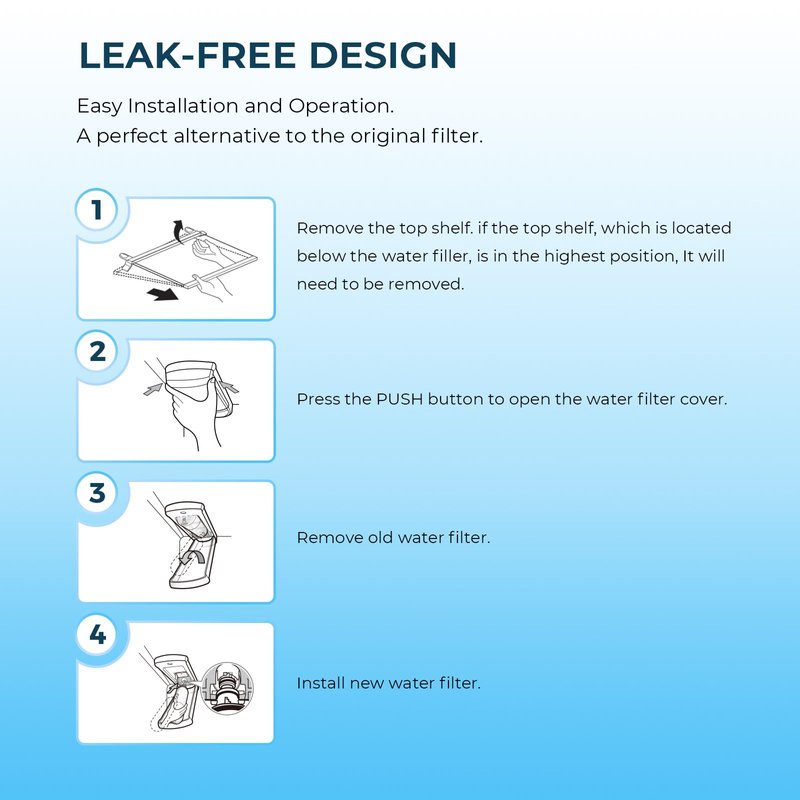 LEAK-FREE DESIGN

Easy Installation and Operation.
A perfect alternative to the original filter.

1

Remove the top shelf. if the top shelf, which is located below the water filler, is in the highest position, It will need to be removed.

2

Press the PUSH button to open the water filter cover.

3

Remove old water filter.

4

Install new water filter.