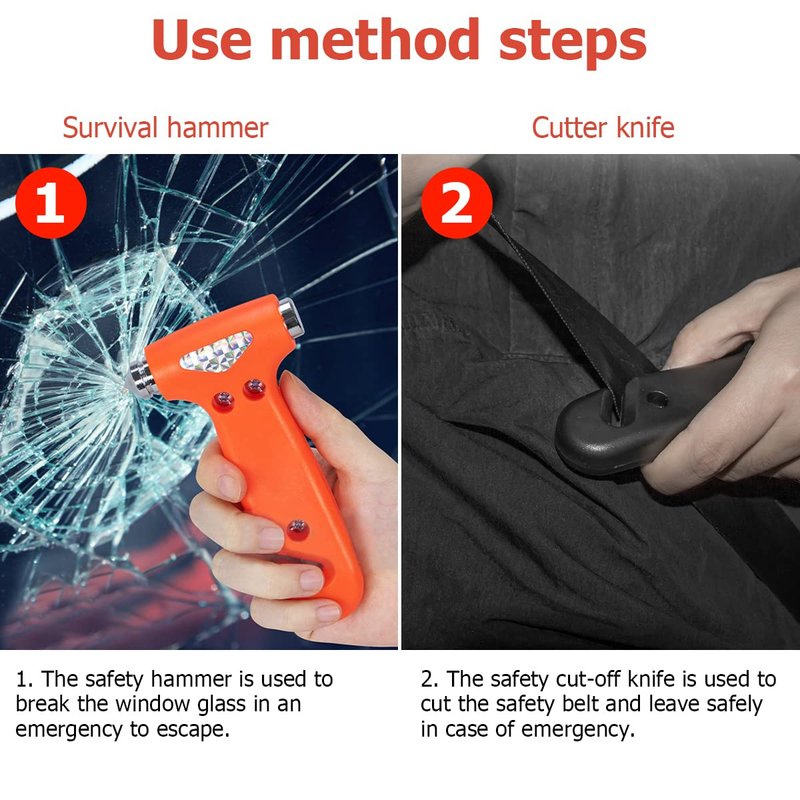 Use method steps

Survival hammer

1

1. The safety hammer is used to break the window glass in an emergency to escape.

Cutter knife

2

2. The safety cut-off knife is used to cut the safety belt and leave safely in case of emergency.