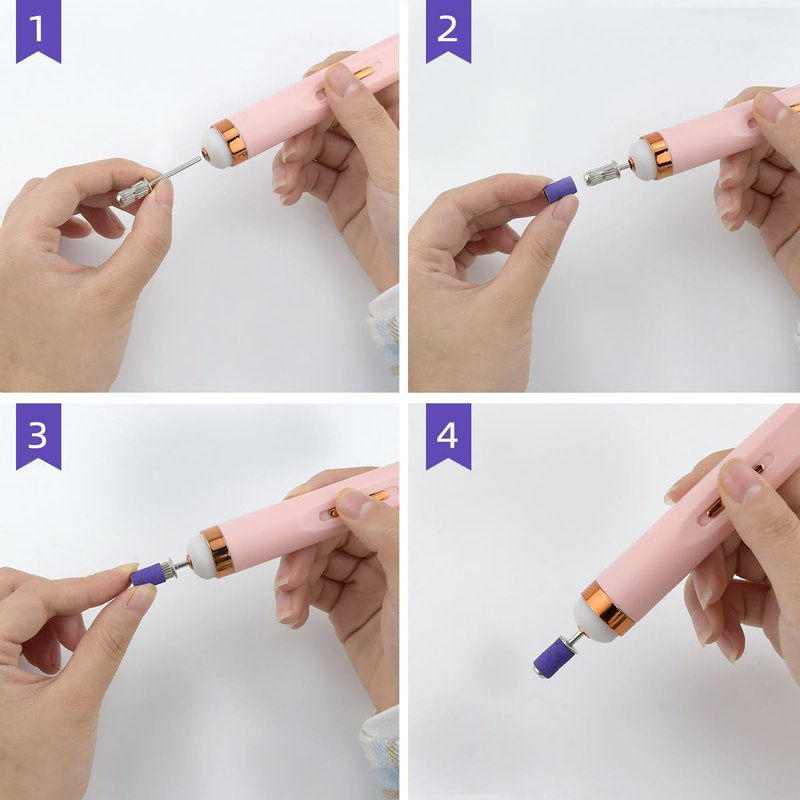 1

2

3

4