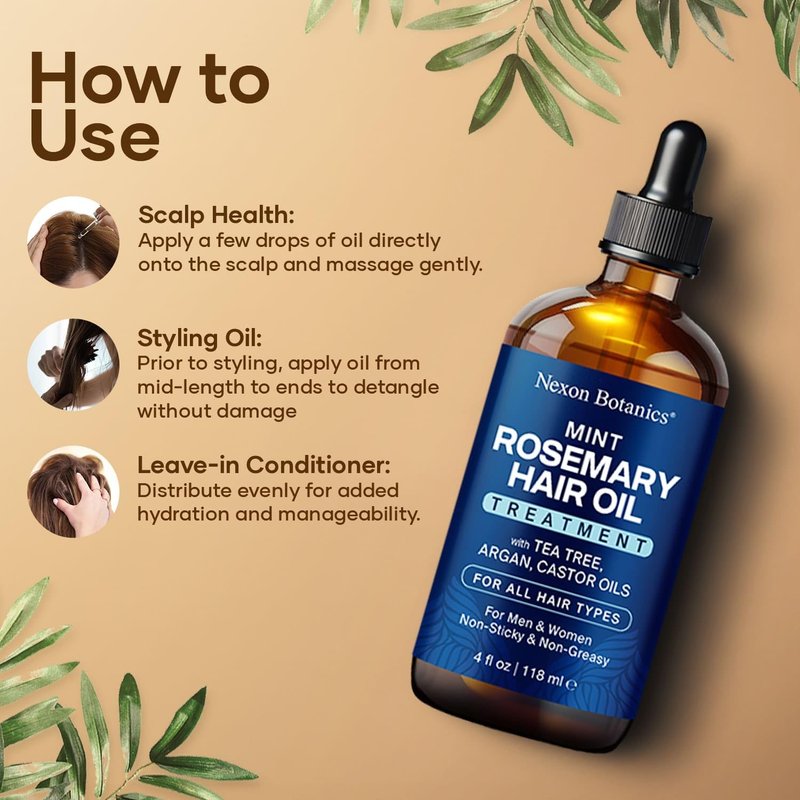 How to Use

Scalp Health:
Apply a few drops of oil directly onto the scalp and massage gently.

Styling Oil:
Prior to styling, apply oil from mid-length to ends to detangle without damage

Leave-in Conditioner:
Distribute evenly for added hydration and manageability.

Nexon Botanics®
MINT
ROSEMARY HAIR OIL
TREATMENT
with TEA TREE, ARGAN, CASTOR OILS
FOR ALL HAIR TYPES
For Men & Women
Non-Sticky & Non-Greasy
4 fl oz | 118 ml ℮