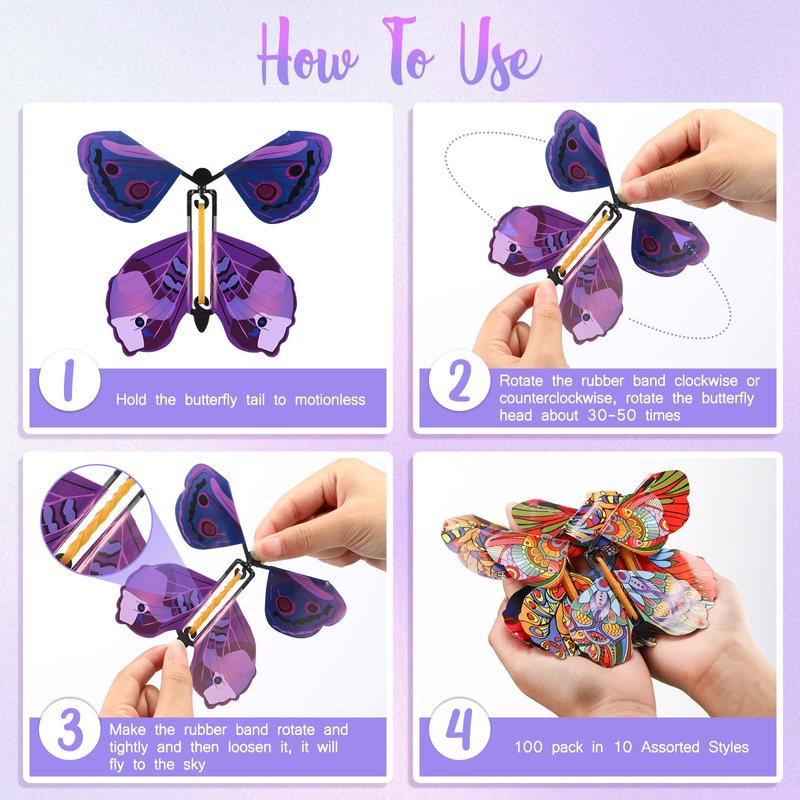 How To Use

1 Hold the butterfly tail to motionless

2 Rotate the rubber band clockwise or counterclockwise, rotate the butterfly head about 30-50 times

3 Make the rubber band rotate and tightly and then loosen it, it will fly to the sky

4 100 pack in 10 Assorted Styles