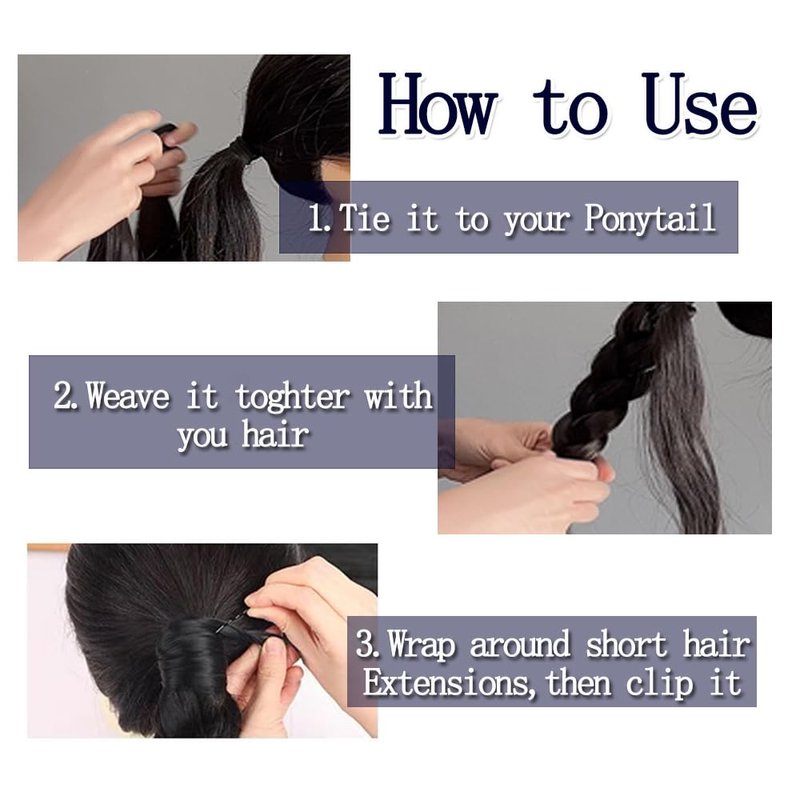 How to Use

1. Tie it to your Ponytail

2. Weave it toghter with you hair

3. Wrap around short hair Extensions, then clip it