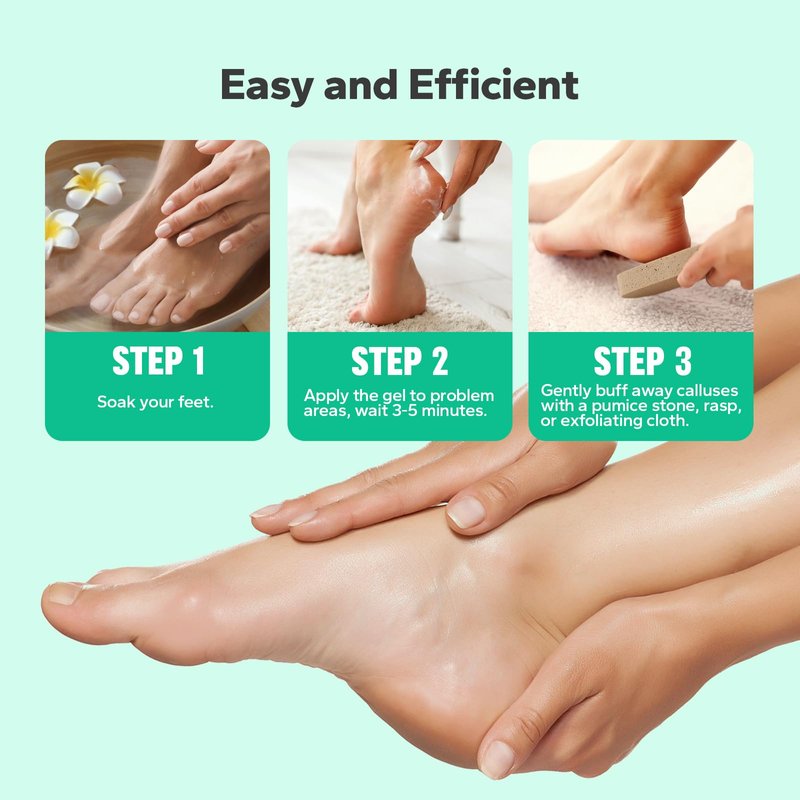 Easy and Efficient

STEP 1

Soak your feet.

STEP 2

Apply the gel to problem areas, wait 3-5 minutes.

STEP 3

Gently buff away calluses with a pumice stone, rasp, or exfoliating cloth.