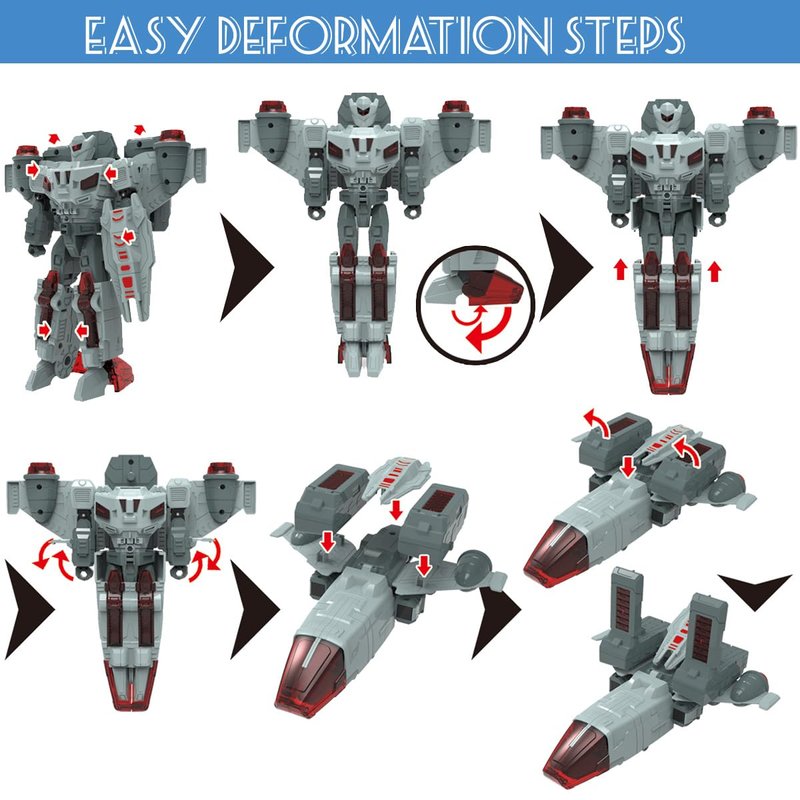 EASY DEFORMATION STEPS