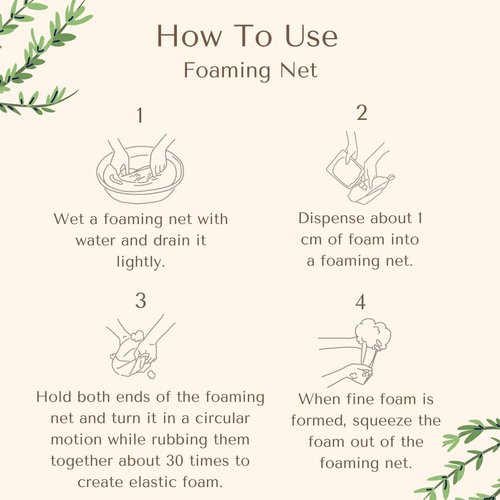 How To Use
Foaming Net

1

Wet a foaming net with water and drain it lightly.

2

Dispense about 1 cm of foam into a foaming net.

3

Hold both ends of the foaming net and turn it in a circular motion while rubbing them together about 30 times to create elastic foam.

4

When fine foam is formed, squeeze the foam out of the foaming net.