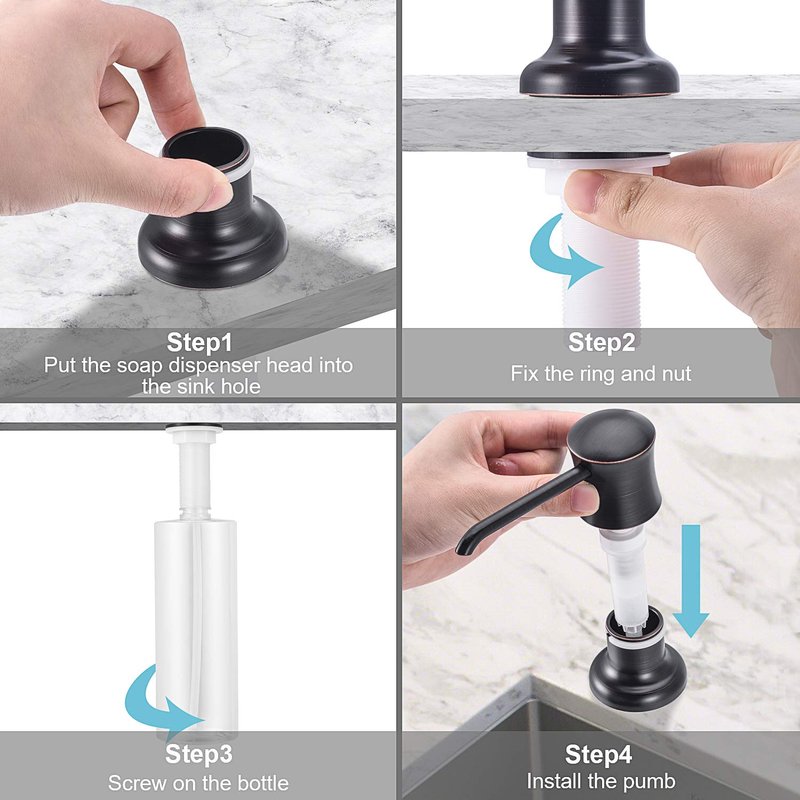 Step1
Put the soap dispenser head into the sink hole

Step2
Fix the ring and nut

Step3
Screw on the bottle

Step4
Install the pumb