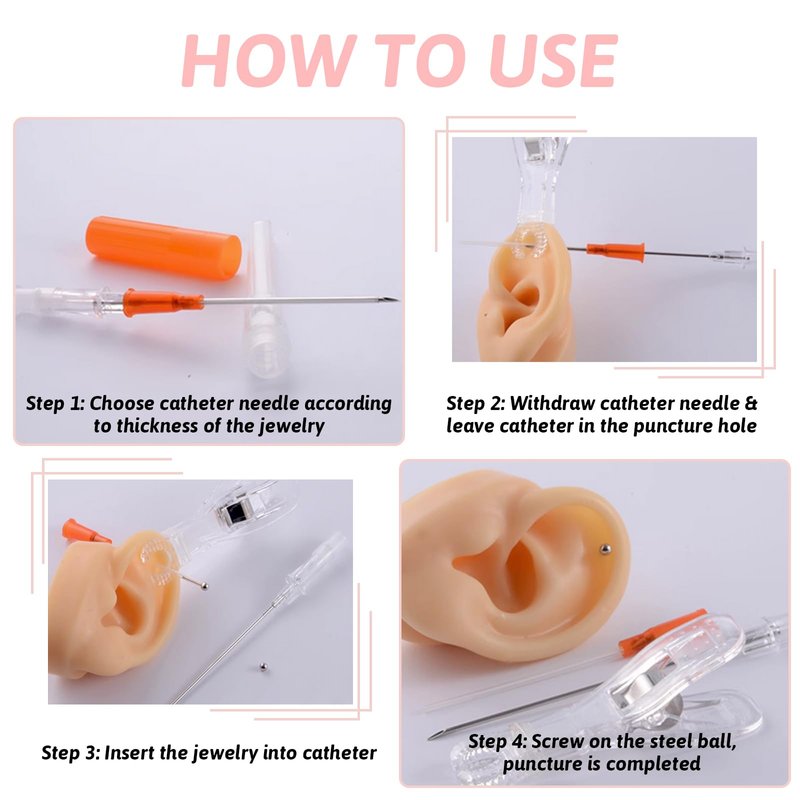 HOW TO USE

Step 1: Choose catheter needle according to thickness of the jewelry

Step 2: Withdraw catheter needle & leave catheter in the puncture hole

Step 3: Insert the jewelry into catheter

Step 4: Screw on the steel ball, puncture is completed