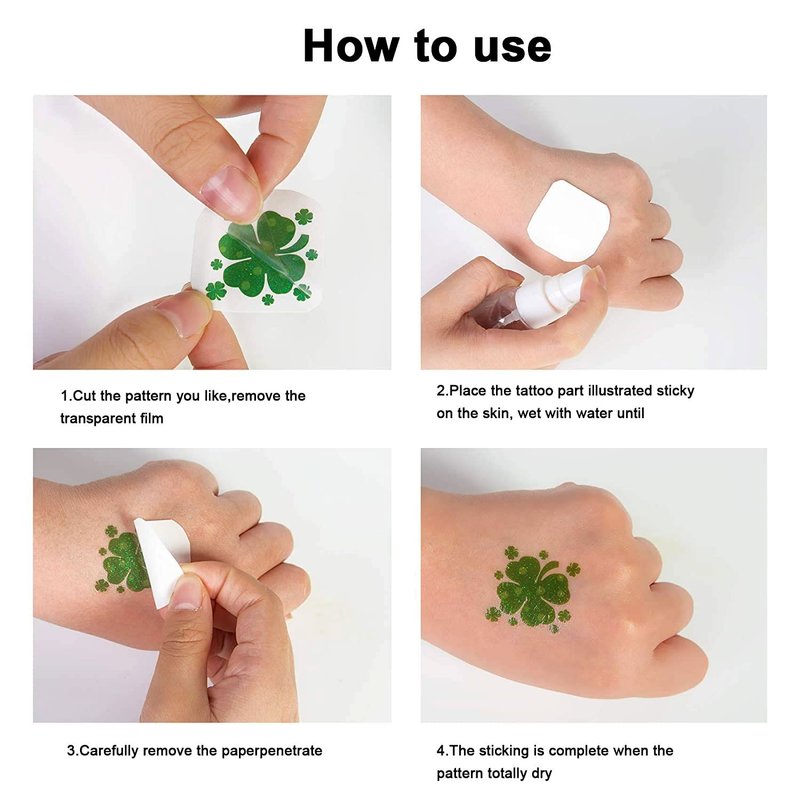 How to use

1.Cut the pattern you like,remove the transparent film

2.Place the tattoo part illustrated sticky on the skin, wet with water until

3.Carefully remove the paperpenetrate

4.The sticking is complete when the pattern totally dry