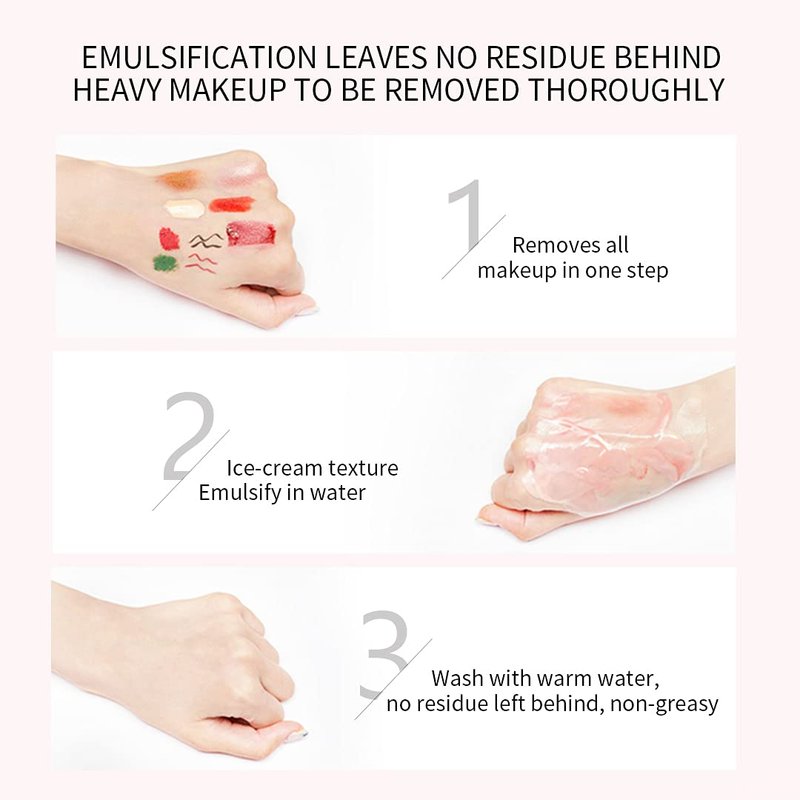 EMULSIFICATION LEAVES NO RESIDUE BEHIND
HEAVY MAKEUP TO BE REMOVED THOROUGHLY

1
Removes all
makeup in one step

2
Ice-cream texture
Emulsify in water

3
Wash with warm water,
no residue left behind, non-greasy