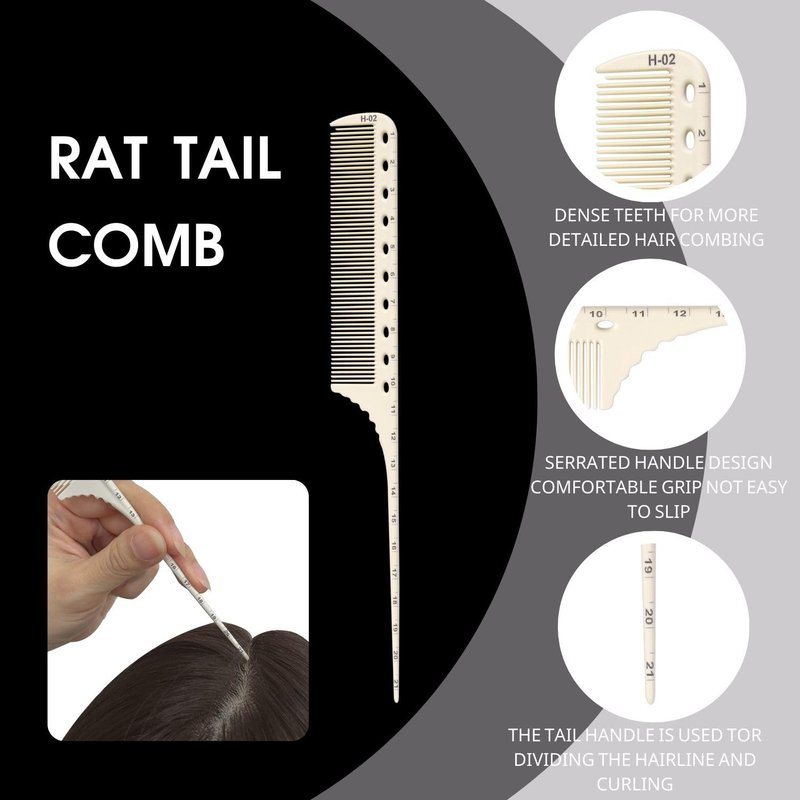 RAT TAIL COMB

H-02
1
2
3
4
5
6
7
8
9
10
11
12
13
14
15
16
17
18
19
20
21

H-02
1
2

DENSE TEETH FOR MORE DETAILED HAIR COMBING

10
11
12

SERRATED HANDLE DESIGN COMFORTABLE GRIP NOT EASY TO SLIP

19
20
21

THE TAIL HANDLE IS USED TOR DIVIDING THE HAIRLINE AND CURLING